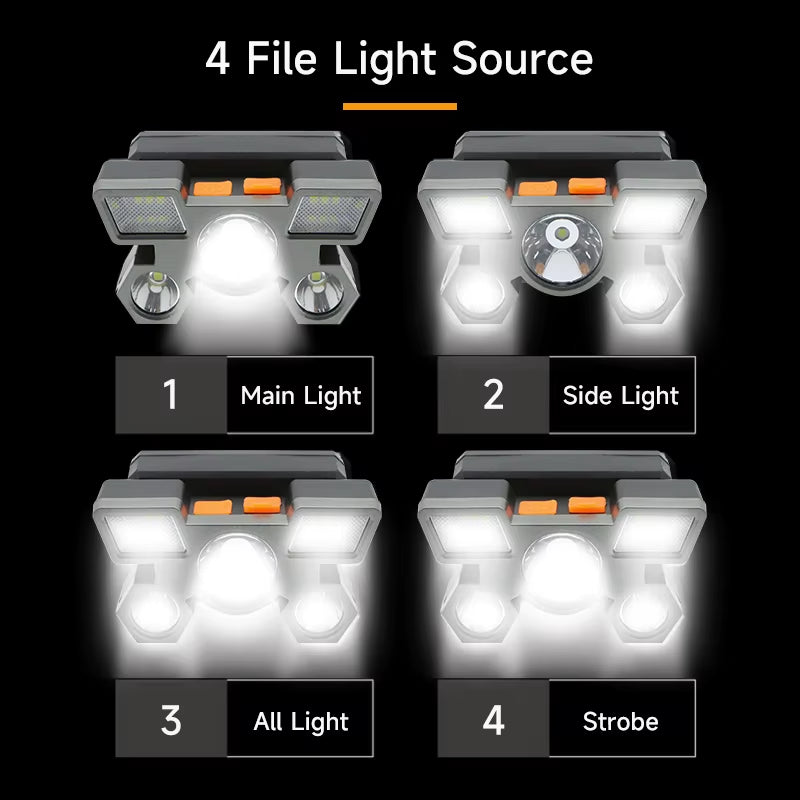 4 File Light Source

1 Main Light

2 Side Light

3 All Light

4 Strobe